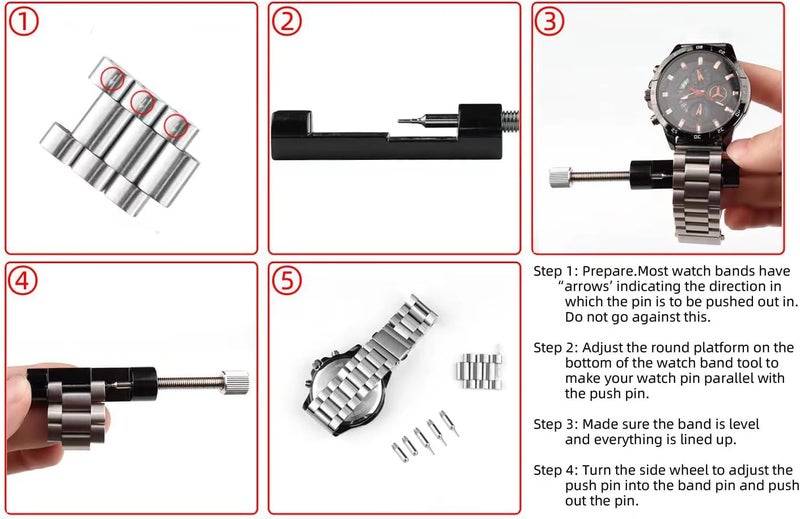 ①

②

③

④

⑤

Step 1: Prepare.Most watch bands have “arrows’ indicating the direction in which the pin is to be pushed out in. Do not go against this.

Step 2: Adjust the round platform on the bottom of the watch band tool to make your watch pin parallel with the push pin.

Step 3: Made sure the band is level and everything is lined up.

Step 4: Turn the side wheel to adjust the push pin into the band pin and push out the pin.